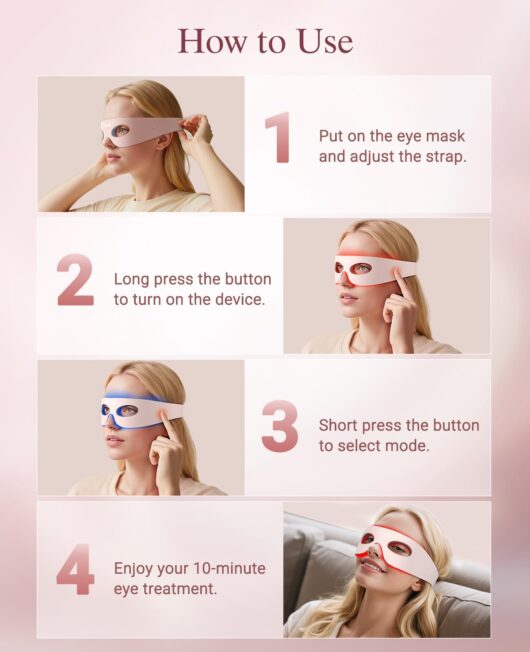 How to Use

1
Put on the eye mask and adjust the strap.

2
Long press the button to turn on the device.

3
Short press the button to select mode.

4
Enjoy your 10-minute eye treatment.